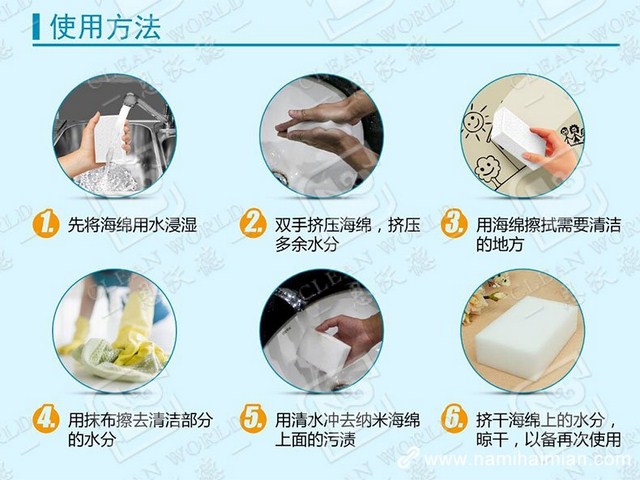 使用方法

1. 先将海绵用水浸湿

2. 双手挤压海绵，挤压多余水分

3. 用海绵擦拭需要清洁的地方

4. 用抹布擦去清洁部分的水分

5. 用清水冲去纳米海绵上面的污渍

6. 挤干海绵上的水分，晾干，以备再次使用

CLEAN WORLD

www.namihaimian.com